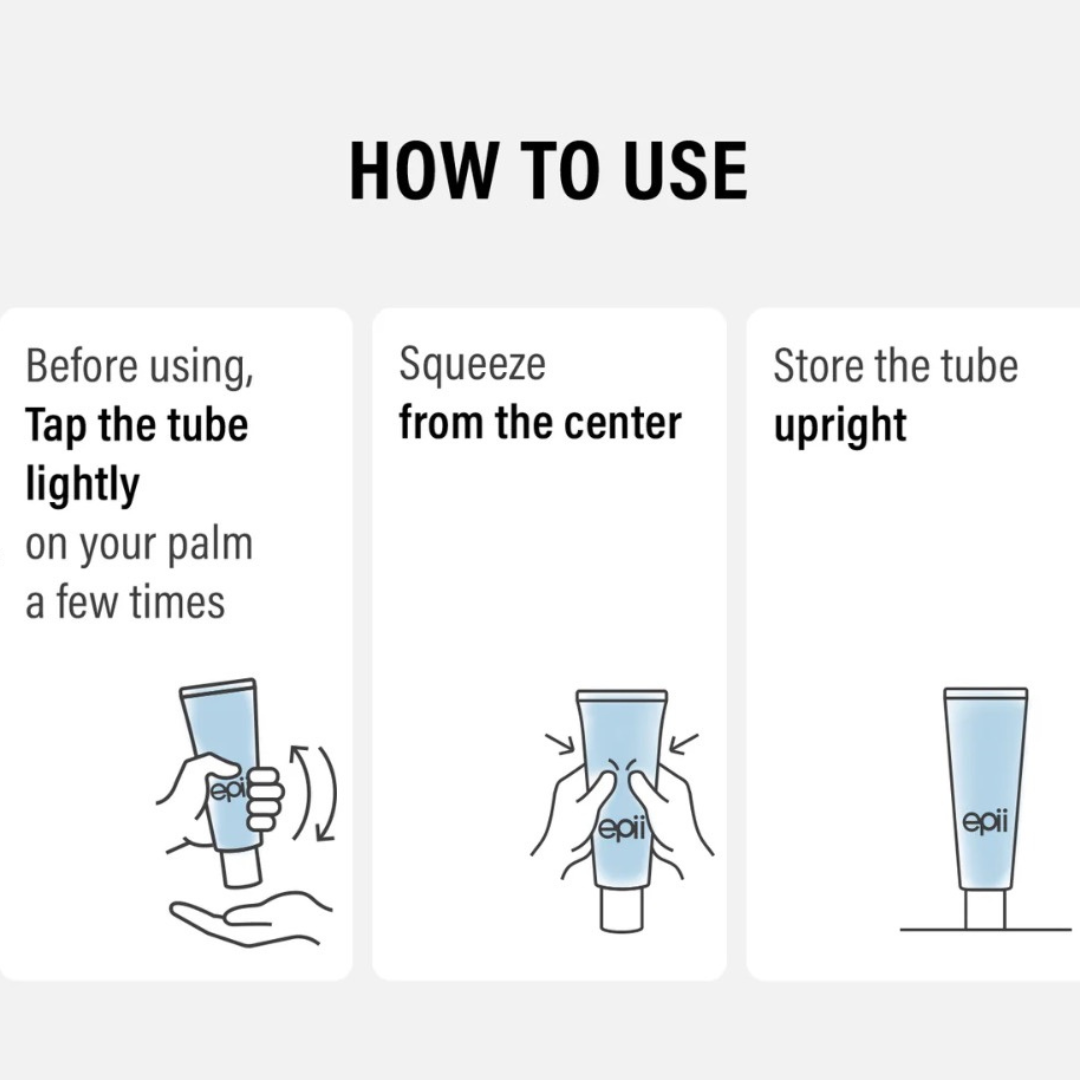 HOW TO USE

Before using, Tap the tube lightly on your palm a few times

epi

Squeeze from the center

epii

Store the tube upright

epii