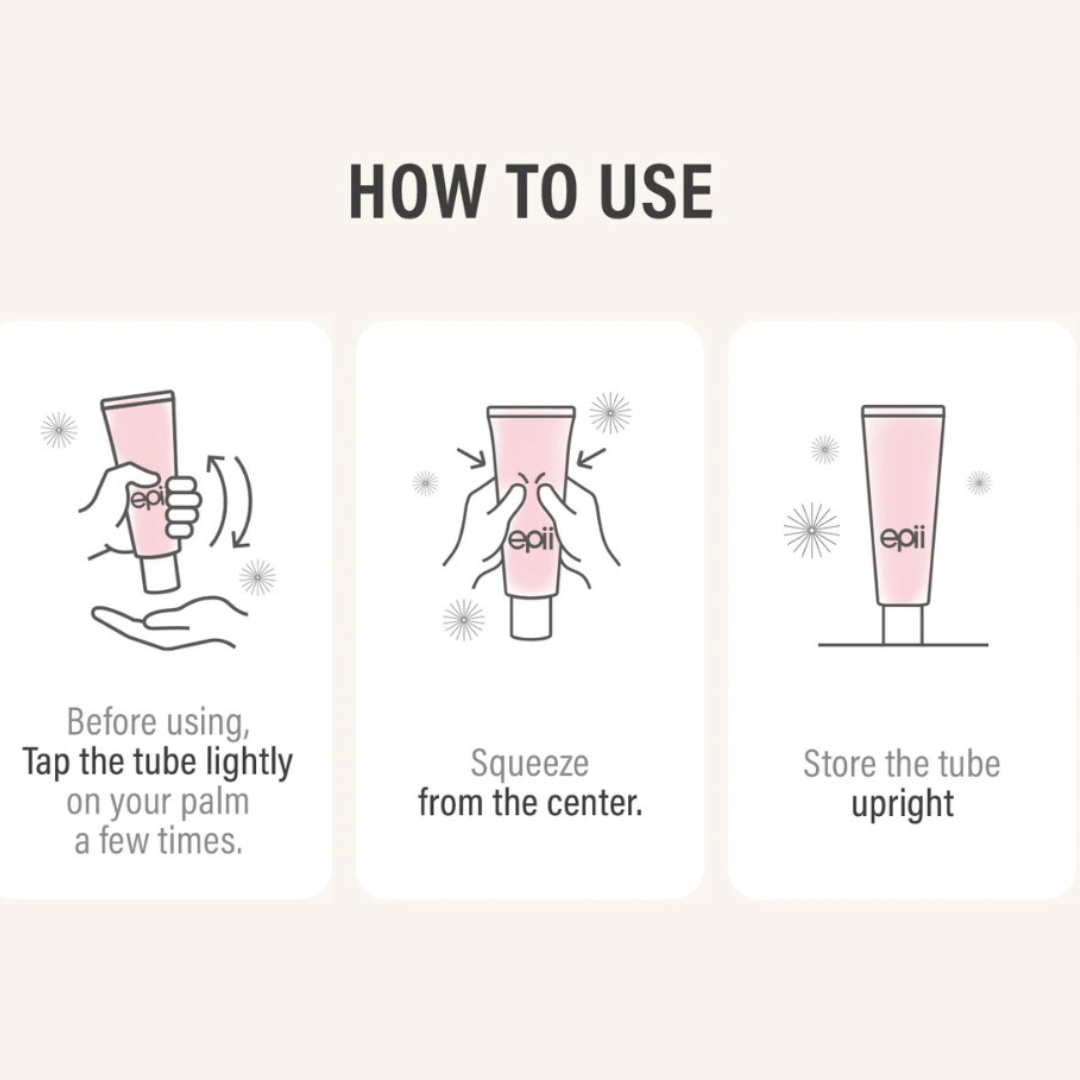 HOW TO USE

epi

Before using, Tap the tube lightly on your palm a few times.

epii

Squeeze from the center.

epii

Store the tube upright